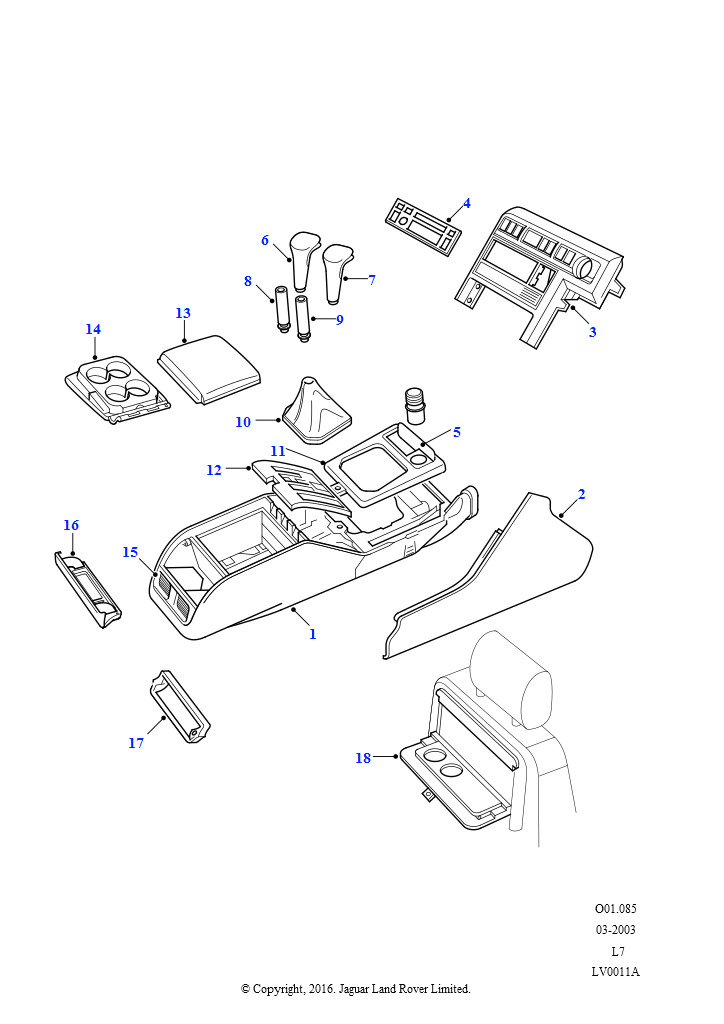 4
6
7
8
9
3
14
13
10
5
11
12
2
16
15
1
17
18
O01.085
03-2003
L7
LV0011A
© Copyright, 2016. Jaguar Land Rover Limited.