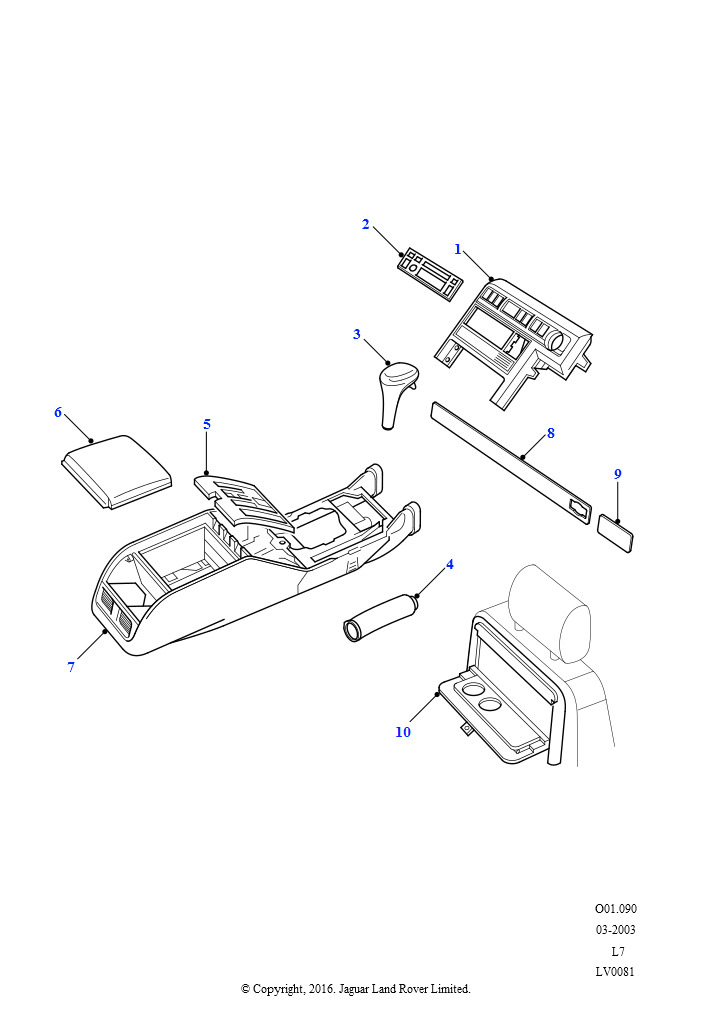 2
1
3
6
5
8
9
4
7
10
O01.090
03-2003
L7
LV0081
© Copyright, 2016. Jaguar Land Rover Limited.