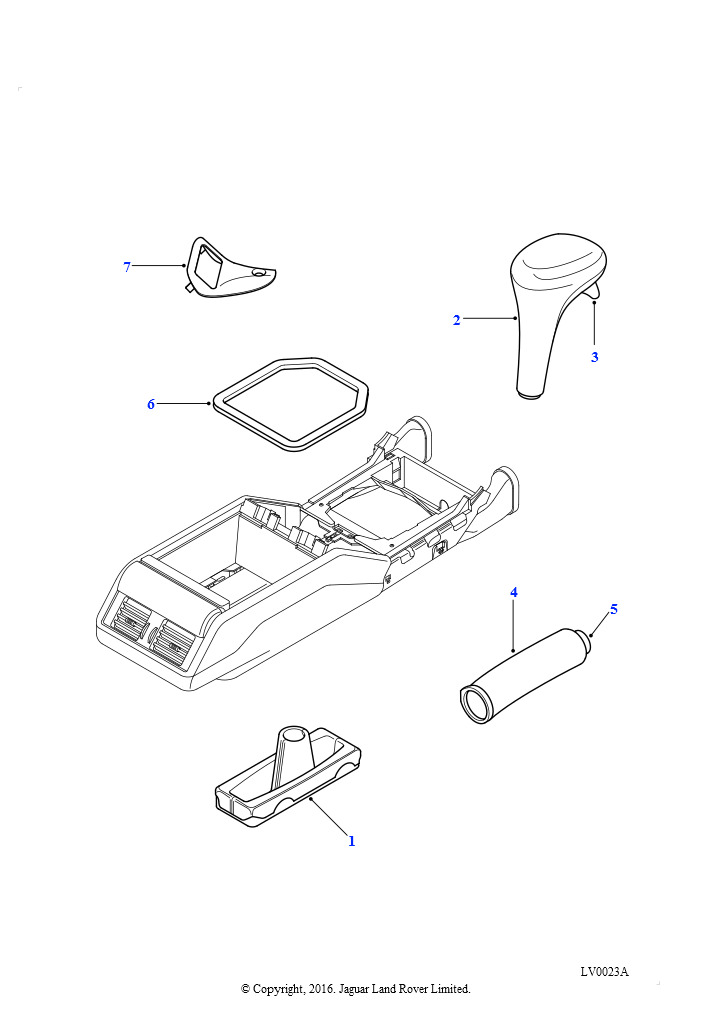 7

2

3

6

4

5

1

LV0023A

© Copyright, 2016. Jaguar Land Rover Limited.