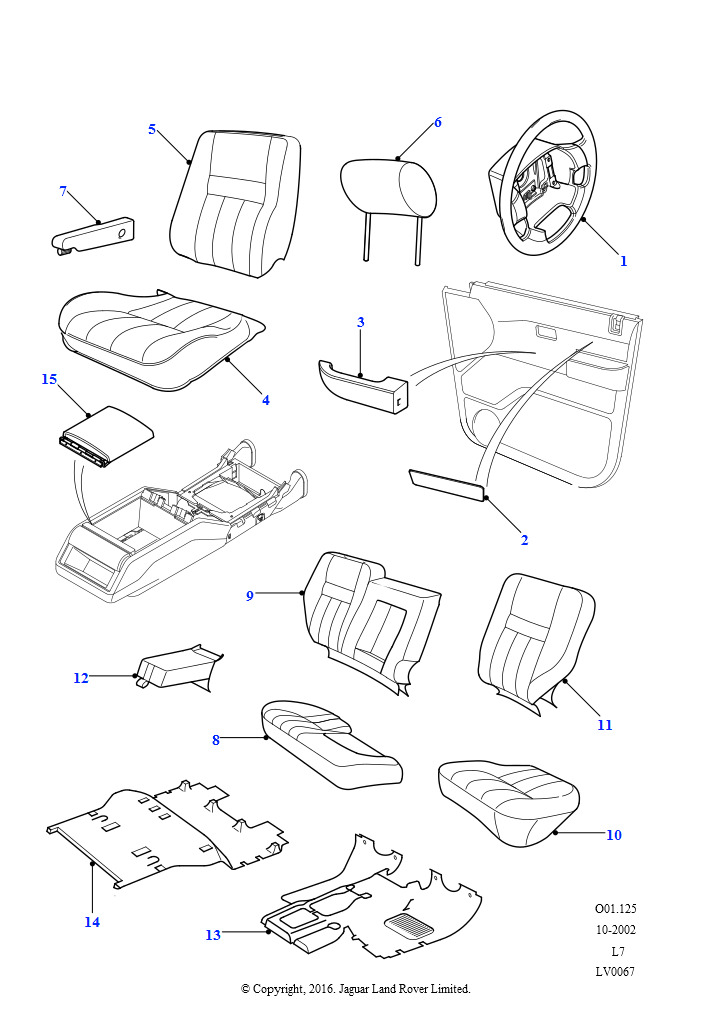 5
6
7
1
3
4
15
2
9
12
11
8
10
14
13
O01.125
10-2002
L7
LV0067
© Copyright, 2016. Jaguar Land Rover Limited.