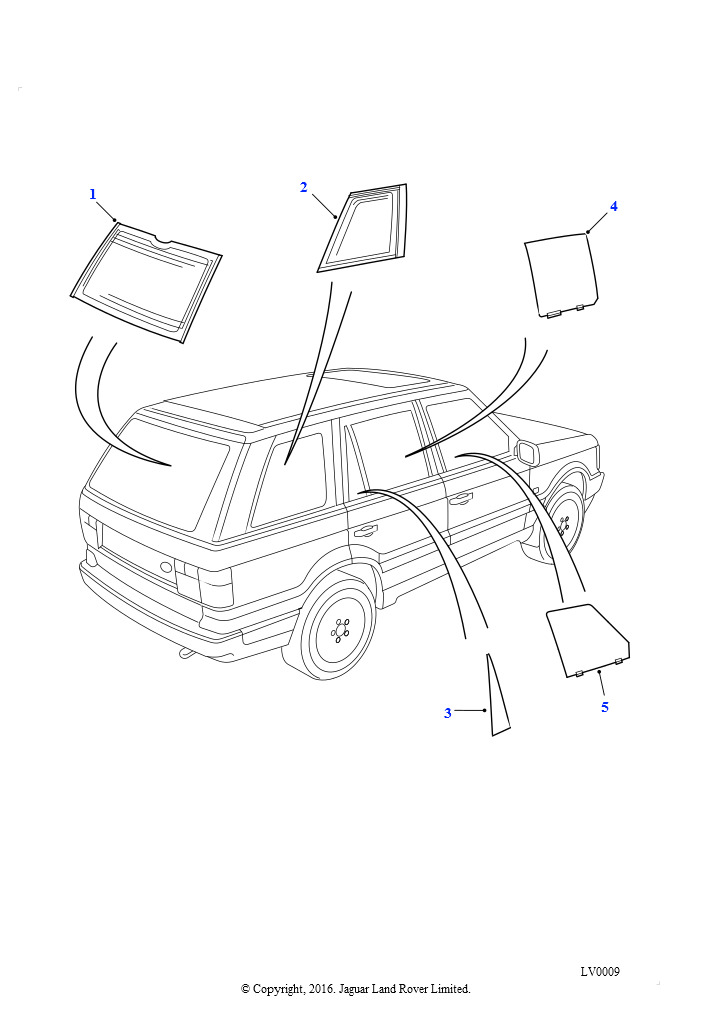 1
2
4
3
5
LV0009
© Copyright, 2016. Jaguar Land Rover Limited.