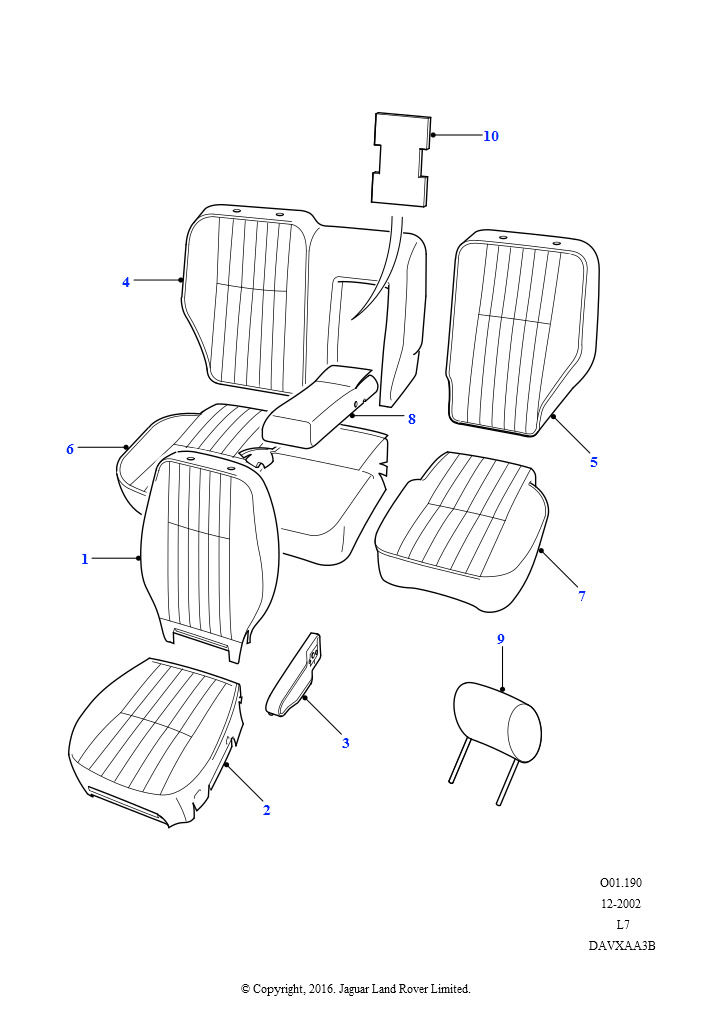 10
4
5
8
6
1
7
9
3
2

O01.190
12-2002
L7
DAVXAA3B

© Copyright, 2016. Jaguar Land Rover Limited.